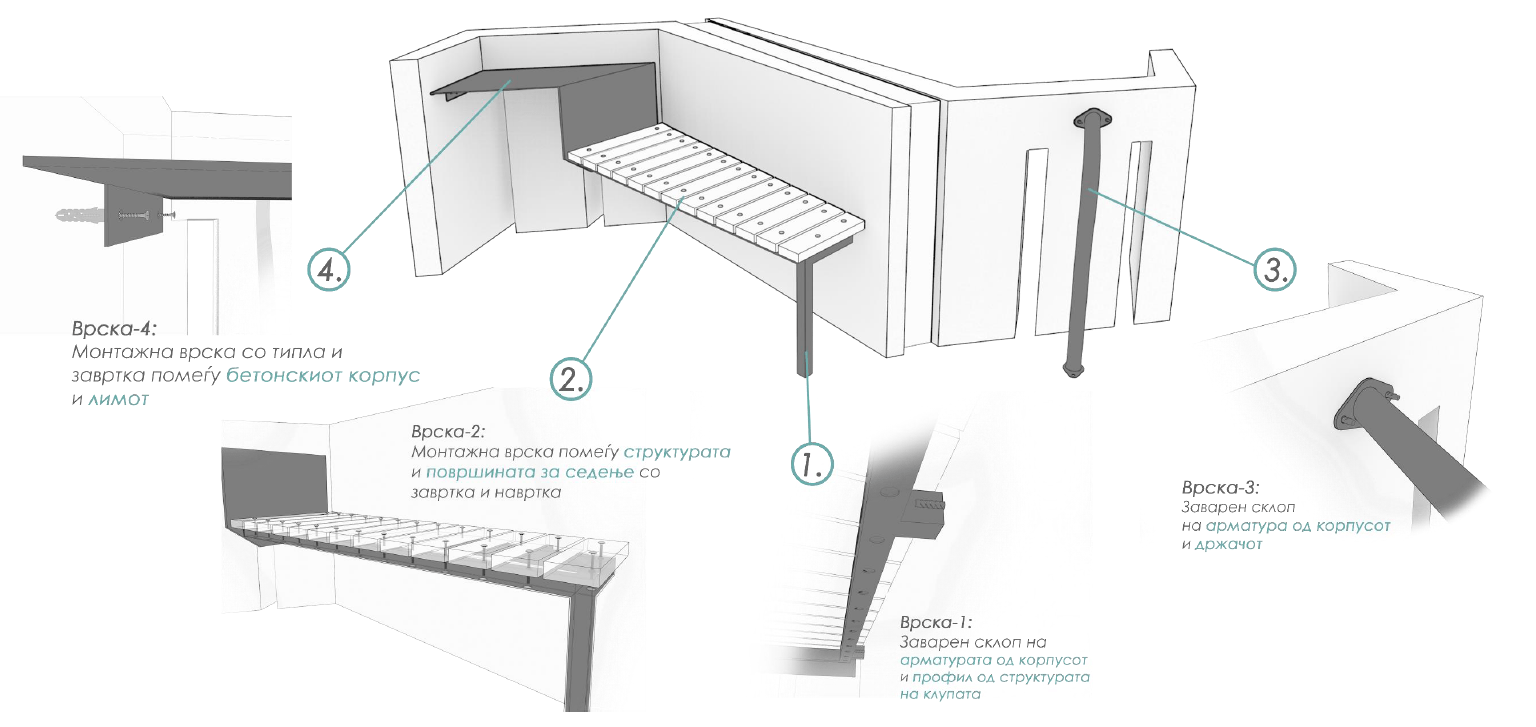 4.

3.

2.

1.

Врска-4:
Монтажна врска со типла и завртка помеѓу бетонскиот корпус и лимот

Врска-2:
Монтажна врска помеѓу структурата и површината за седење со завртка и навртка

Врска-3:
Заварен склоп на арматура од корпусот и држачот

Врска-1:
Заварен склоп на арматурата од корпусот и профил од структурата на клупата